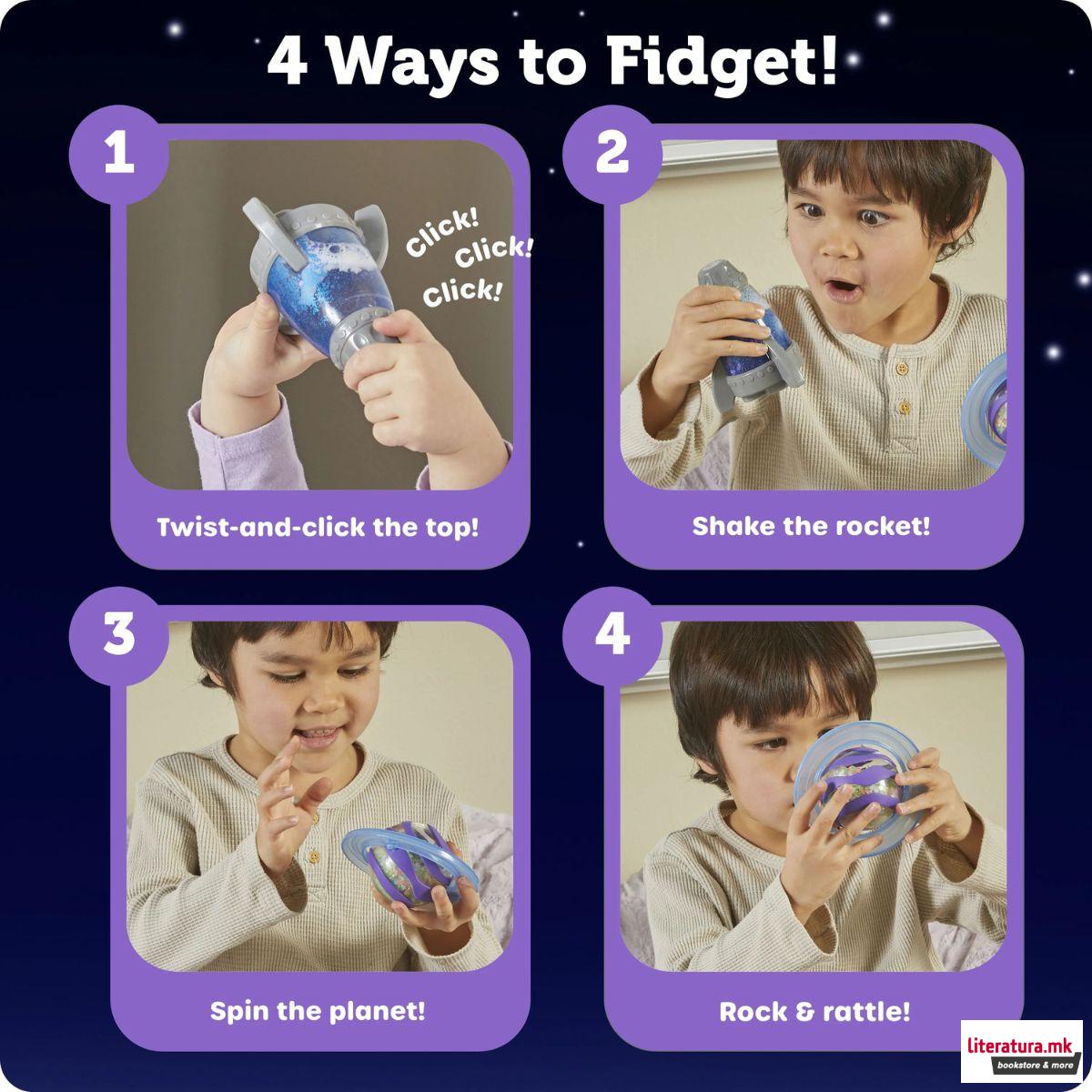 4 Ways to Fidget!

1

Click! Click! Click!

Twist-and-click the top!

2

Shake the rocket!

3

Spin the planet!

4

Rock & rattle!

literatura.mk
bookstore & more